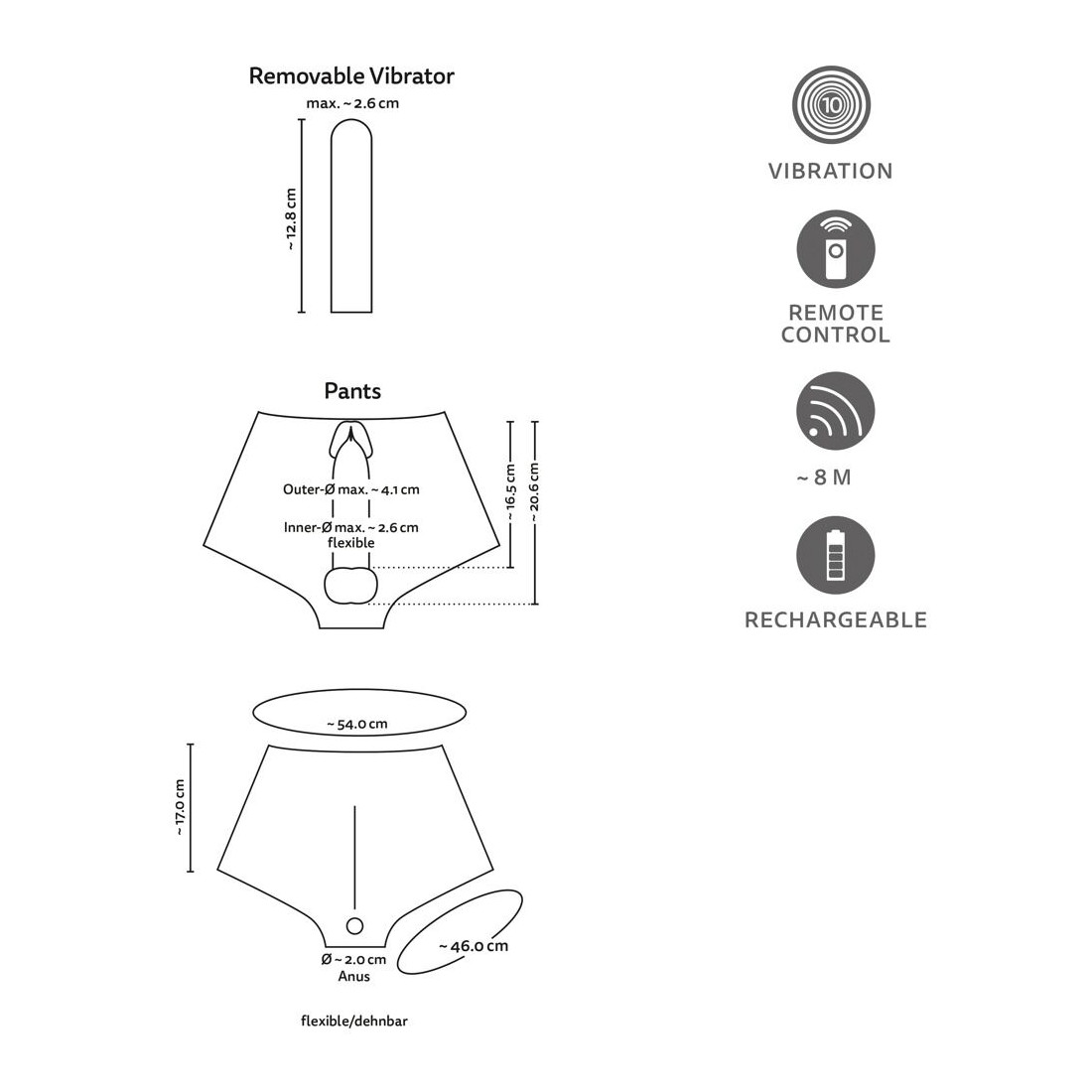 Removable Vibrator

max. ~ 2.6 cm

~ 12.8 cm

Pants

Outer-Ø max. ~ 4.1 cm

Inner-Ø max. ~ 2.6 cm
flexible

~ 16.5 cm

~ 20.6 cm

~ 54.0 cm

~ 17.0 cm

Ø ~ 2.0 cm
Anus

~ 46.0 cm

flexible/dehnbar

10

VIBRATION

REMOTE CONTROL

~ 8 M

RECHARGEABLE