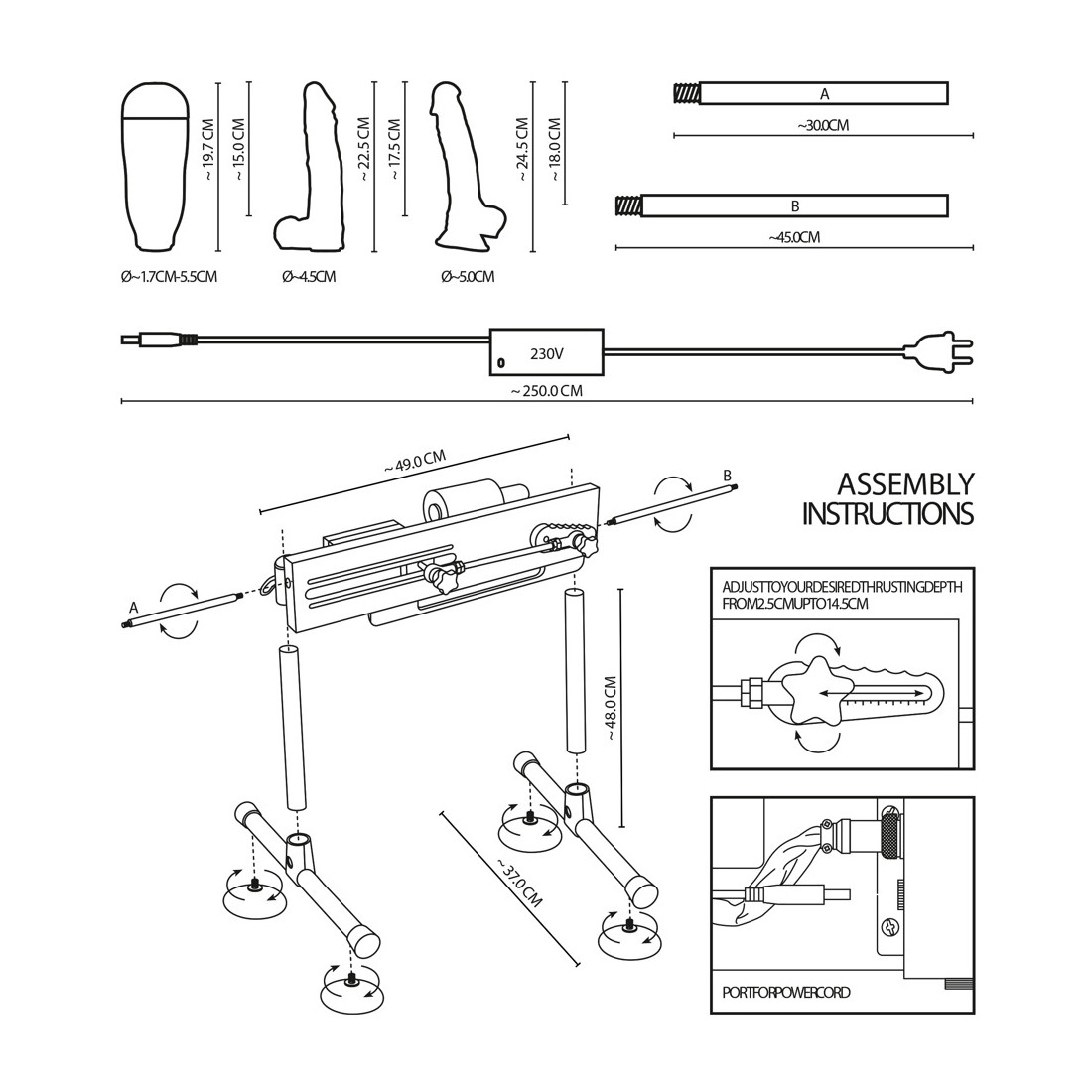 ~ 19.7 CM
~ 15.0 CM
Ø~1.7CM-5.5CM

~ 22.5 CM
~ 17.5 CM
Ø~4.5CM

~ 24.5 CM
~ 18.0 CM
Ø~5.0CM

A
~30.0CM

B
~45.0CM

230V
~ 250.0 CM

~ 49.0 CM
B
A
~ 48.0 CM
~ 37.0 CM

ASSEMBLY INSTRUCTIONS

ADJUSTTOYOURDESIREDTHRUSTINGDEPTH FROM2.5CMUPTO14.5CM

PORTFORPOWERCORD